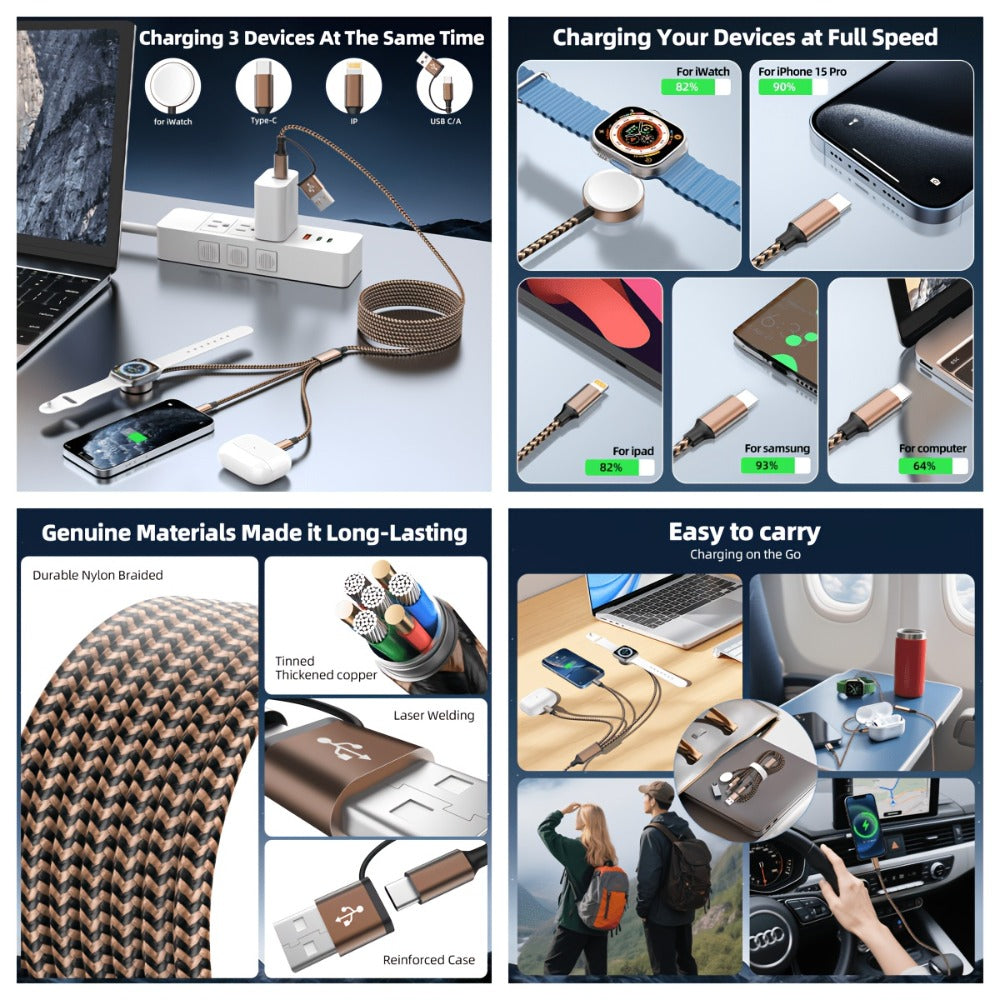 Charging 3 Devices At The Same Time

for iWatch

Type-C

IP

USB C/A

Charging Your Devices at Full Speed

For iWatch
82%

For iPhone 15 Pro
90%

For ipad
82%

For samsung
93%

For computer
64%

Genuine Materials Made it Long-Lasting

Durable Nylon Braided

Tinned Thickened copper

Laser Welding

Reinforced Case

Easy to carry

Charging on the Go