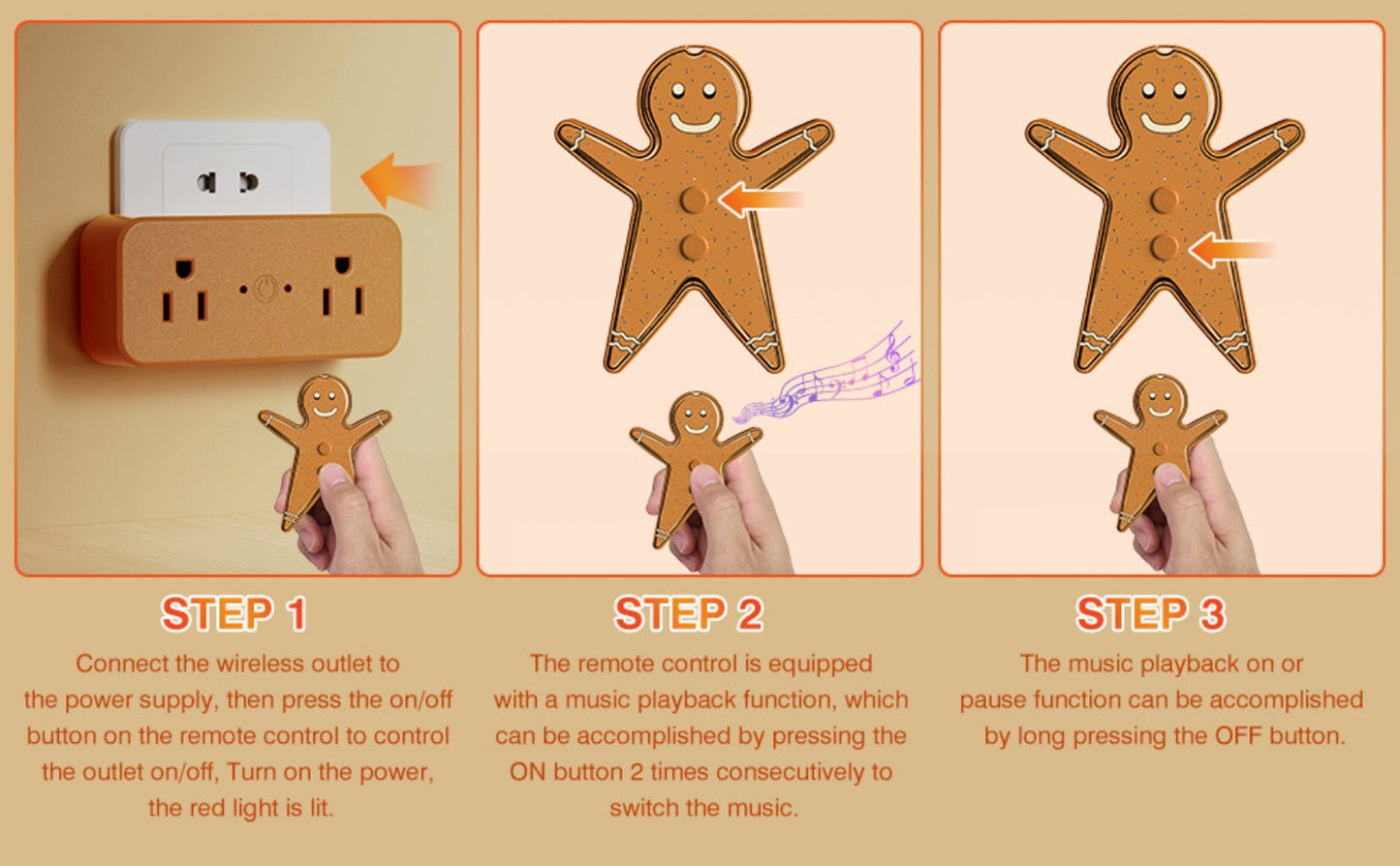 STEP 1

Connect the wireless outlet to the power supply, then press the on/off button on the remote control to control the outlet on/off, Turn on the power, the red light is lit.

STEP 2

The remote control is equipped with a music playback function, which can be accomplished by pressing the ON button 2 times consecutively to switch the music.

STEP 3

The music playback on or pause function can be accomplished by long pressing the OFF button.