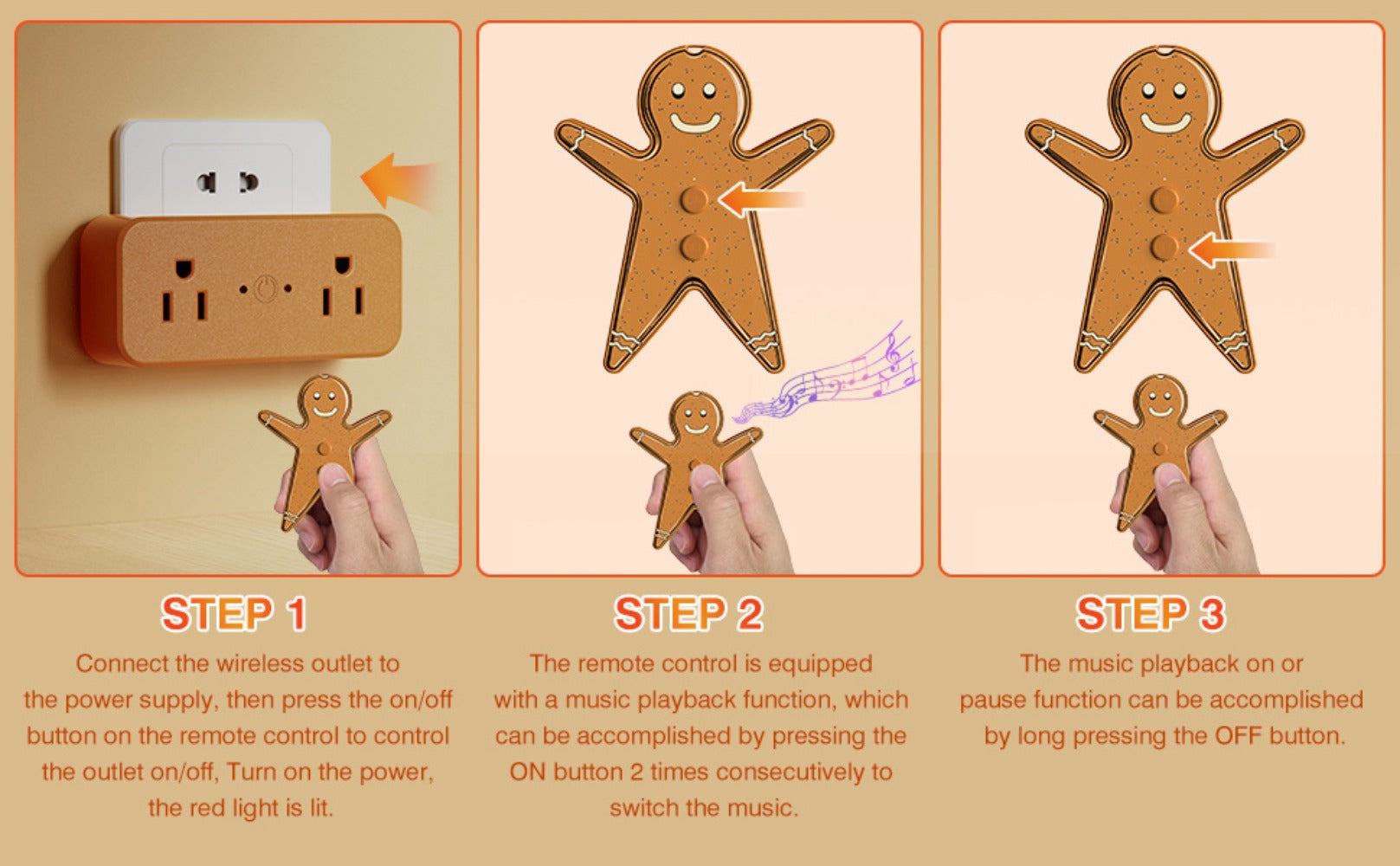 STEP 1
Connect the wireless outlet to the power supply, then press the on/off button on the remote control to control the outlet on/off, Turn on the power, the red light is lit.

STEP 2
The remote control is equipped with a music playback function, which can be accomplished by pressing the ON button 2 times consecutively to switch the music.

STEP 3
The music playback on or pause function can be accomplished by long pressing the OFF button.