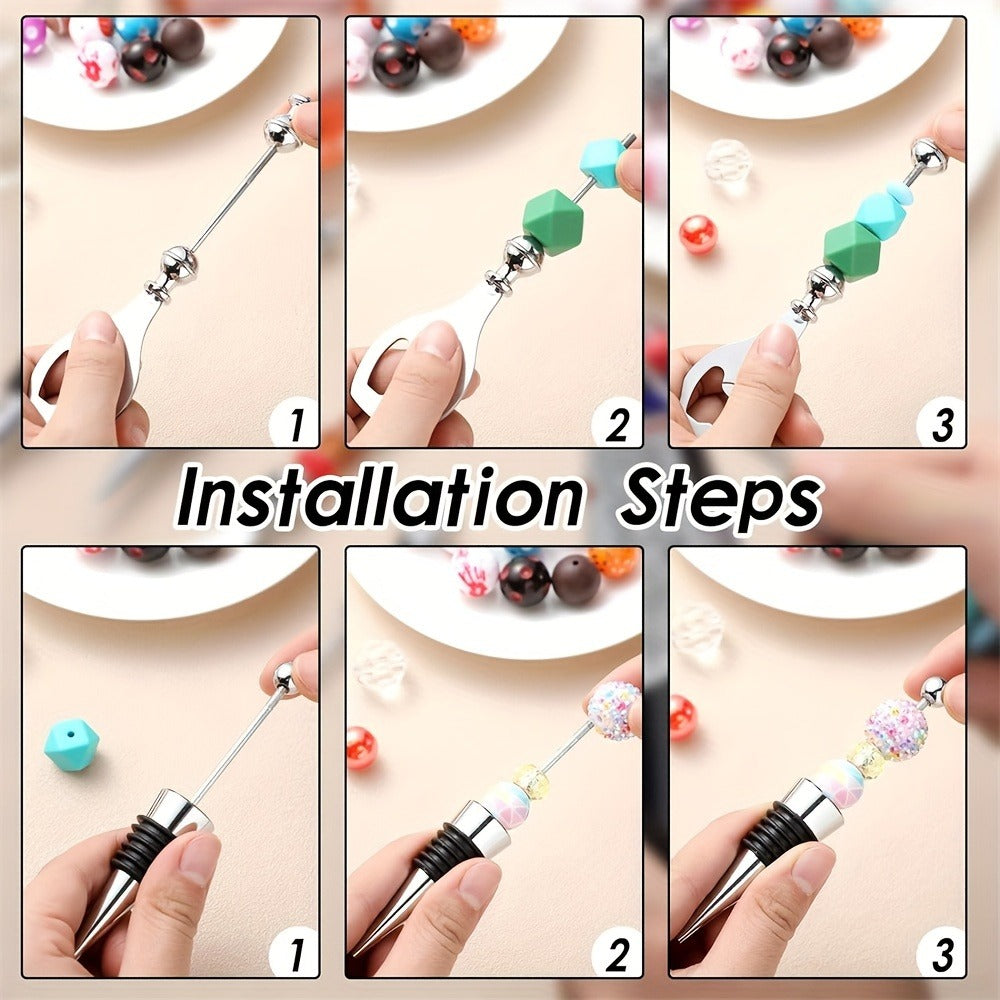 1

2

3

Installation Steps

1

2

3