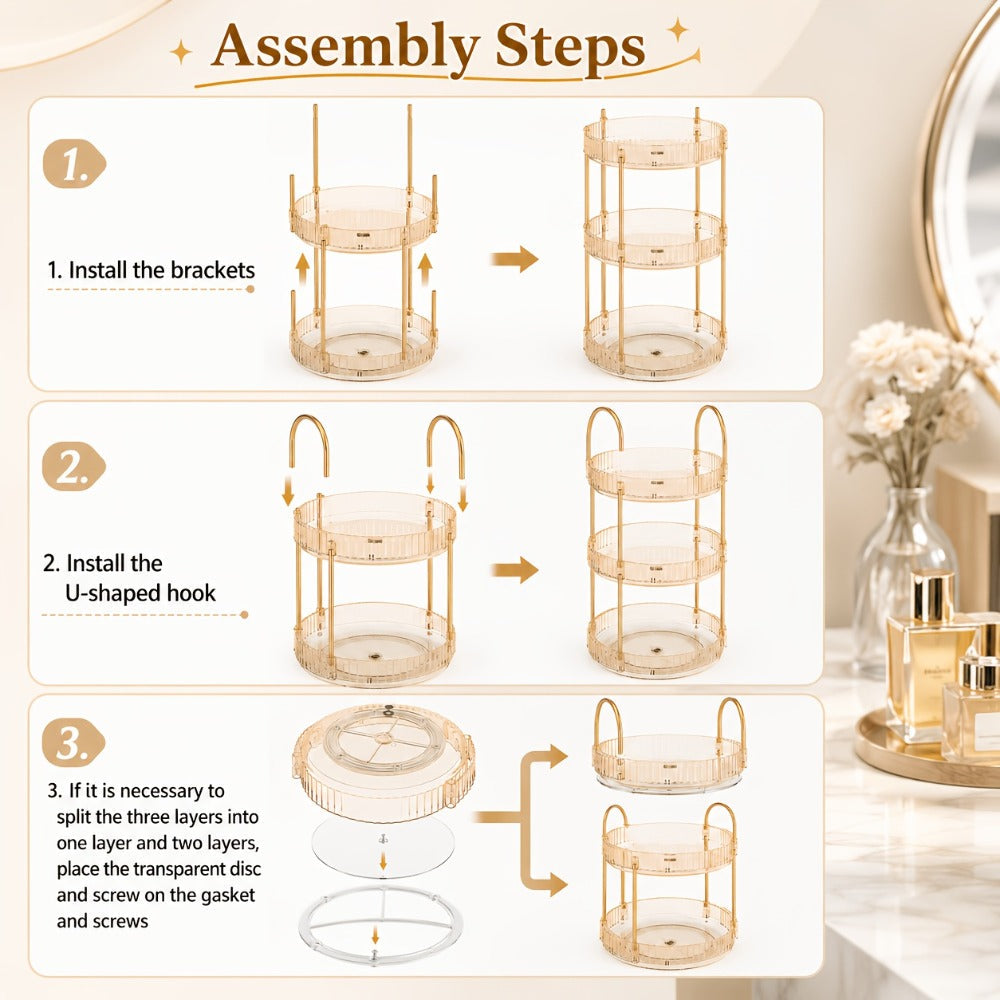 Assembly Steps

1.

1. Install the brackets

2.

2. Install the U-shaped hook

3.

3. If it is necessary to split the three layers into one layer and two layers, place the transparent disc and screw on the gasket and screws