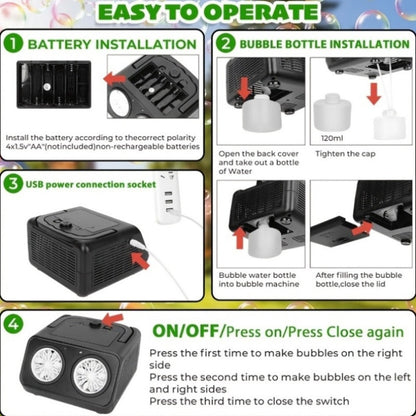 EASY TO OPERATE

1 BATTERY INSTALLATION

Install the battery according to thecorrect polarity 4x1.5v"AA"(notincluded)non-rechargeable batteries

2 BUBBLE BOTTLE INSTALLATION

120ml

Open the back cover and take out a bottle of Water

Tighten the cap

Bubble water bottle into bubble machine

After filling the bubble bottle,close the lid

3 USB power connection socket

4

ON/OFF/Press on/Press Close again

Press the first time to make bubbles on the right side
Press the second time to make bubbles on the left and right sides
Press the third time to close the switch