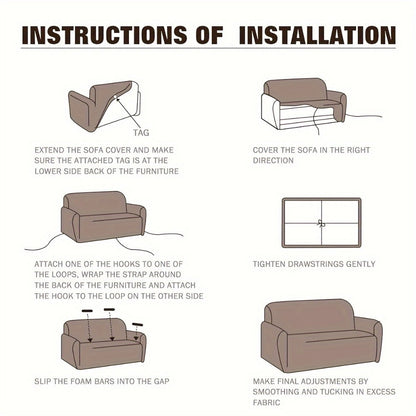 INSTRUCTIONS OF INSTALLATION

TAG

EXTEND THE SOFA COVER AND MAKE SURE THE ATTACHED TAG IS AT THE LOWER SIDE BACK OF THE FURNITURE

COVER THE SOFA IN THE RIGHT DIRECTION

ATTACH ONE OF THE HOOKS TO ONE OF THE LOOPS, WRAP THE STRAP AROUND THE BACK OF THE FURNITURE AND ATTACH THE HOOK TO THE LOOP ON THE OTHER SIDE

TIGHTEN DRAWSTRINGS GENTLY

SLIP THE FOAM BARS INTO THE GAP

MAKE FINAL ADJUSTMENTS BY SMOOTHING AND TUCKING IN EXCESS FABRIC