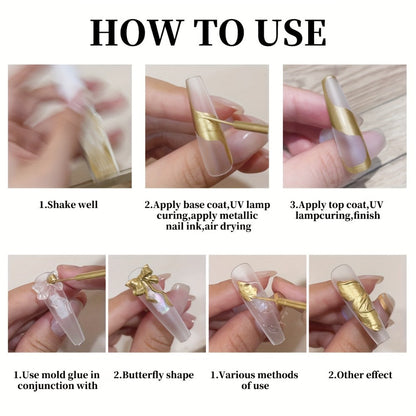 HOW TO USE

1.Shake well

2.Apply base coat,UV lamp curing,apply metallic nail ink,air drying

3.Apply top coat,UV lampcuring,finish

1.Use mold glue in conjunction with

2.Butterfly shape

1.Various methods of use

2.Other effect