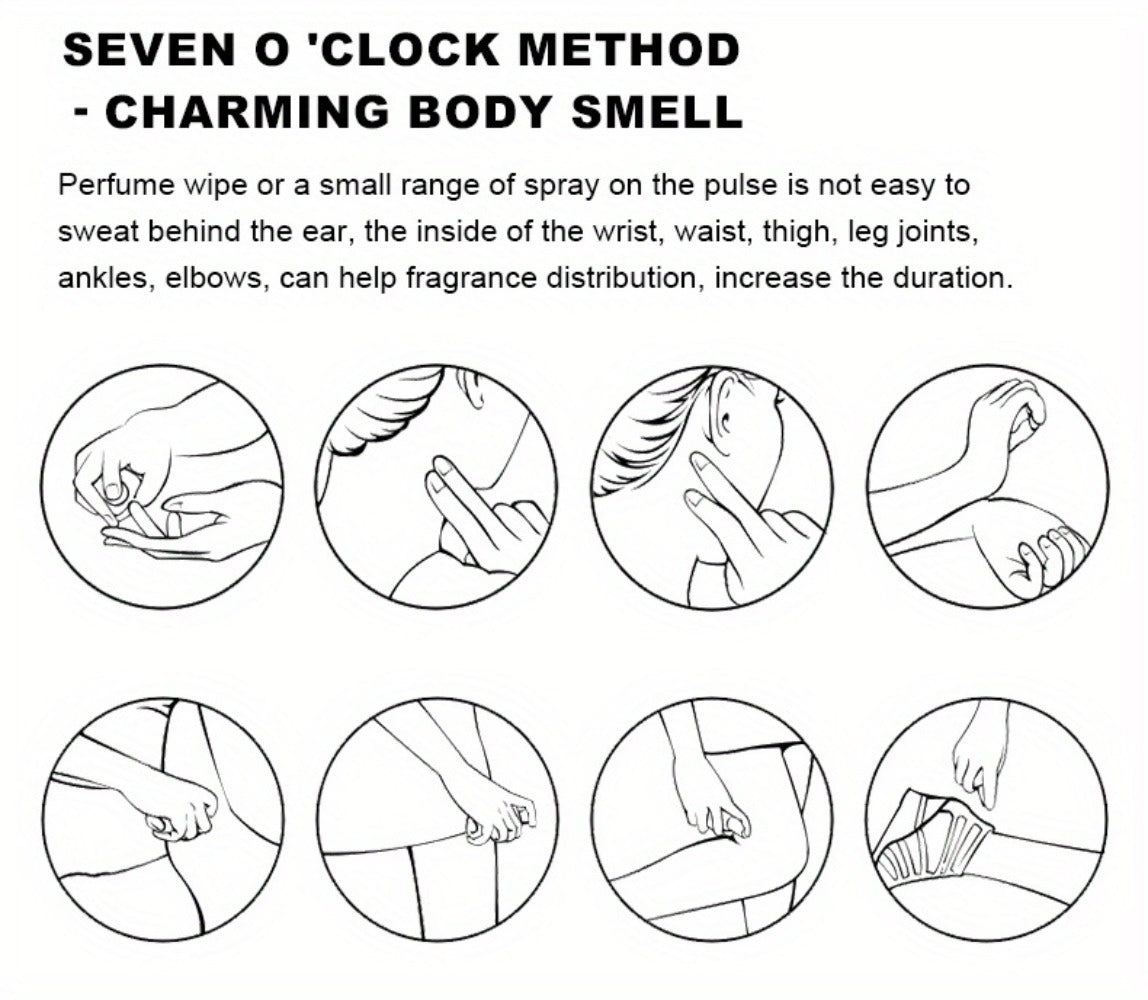 SEVEN O 'CLOCK METHOD
- CHARMING BODY SMELL

Perfume wipe or a small range of spray on the pulse is not easy to sweat behind the ear, the inside of the wrist, waist, thigh, leg joints, ankles, elbows, can help fragrance distribution, increase the duration.