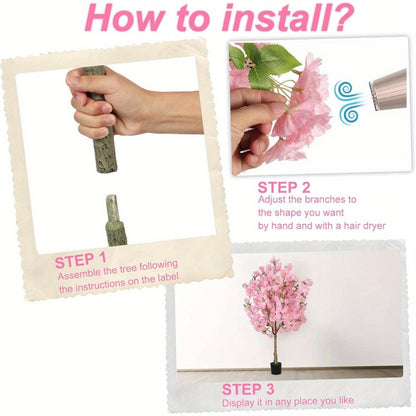 How to install?

STEP 1
Assemble the tree following the instructions on the label

STEP 2
Adjust the branches to the shape you want by hand and with a hair dryer

STEP 3
Display it in any place you like