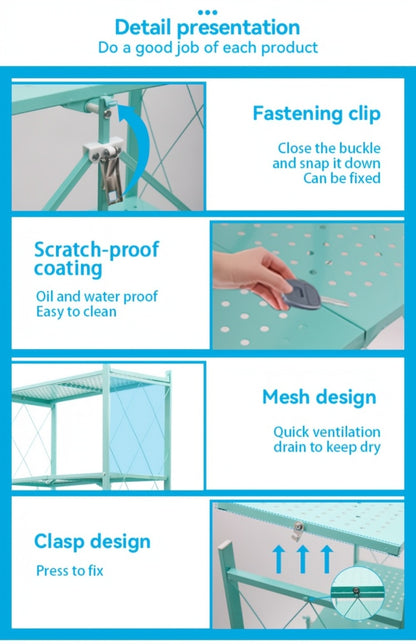 Detail presentation
Do a good job of each product

Fastening clip

Close the buckle and snap it down Can be fixed

Scratch-proof coating

Oil and water proof Easy to clean

Mesh design

Quick ventilation drain to keep dry

Clasp design

Press to fix