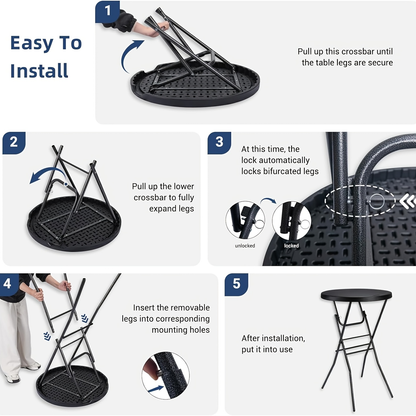 Easy To Install

1

Pull up this crossbar until the table legs are secure

2

Pull up the lower crossbar to fully expand legs

3

At this time, the lock automatically locks bifurcated legs

unlocked

locked

4

Insert the removable legs into corresponding mounting holes

5

After installation, put it into use