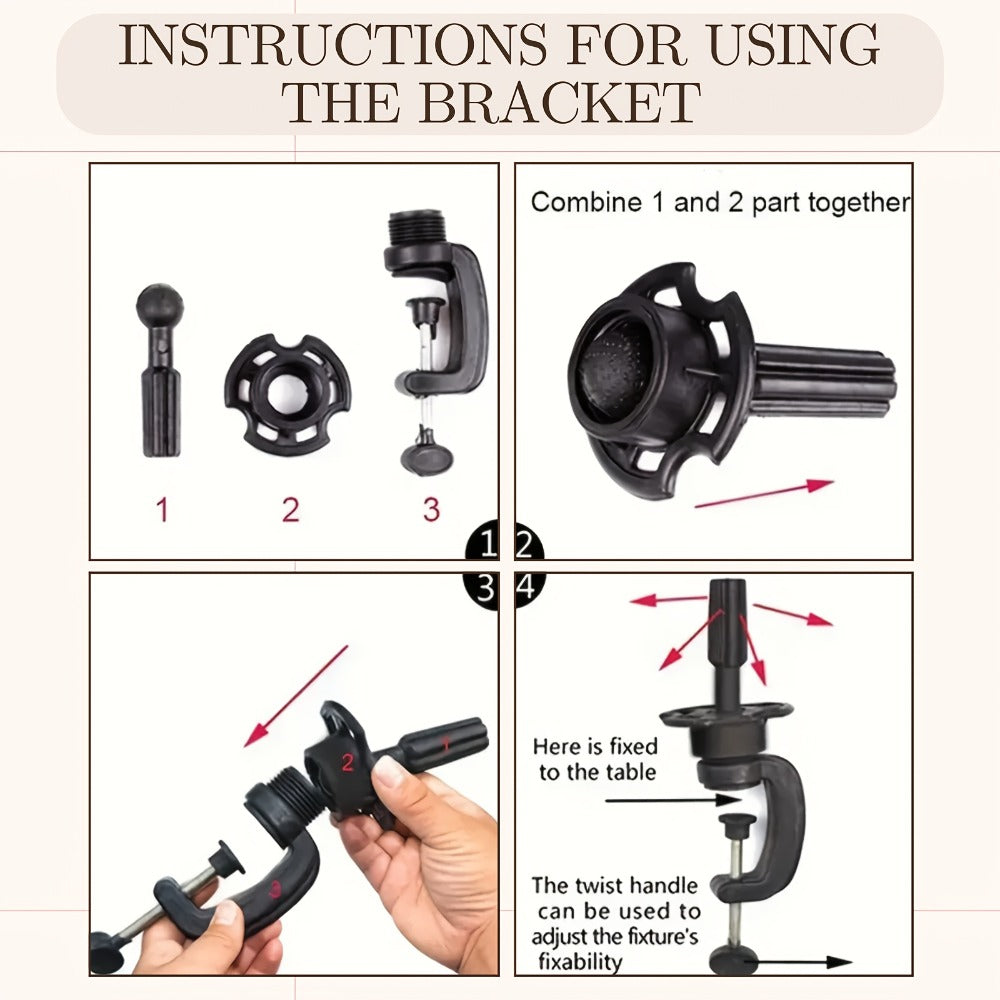 INSTRUCTIONS FOR USING THE BRACKET

1 2 3

Combine 1 and 2 part together

1 2
3 4

2 1 3

Here is fixed to the table

The twist handle can be used to adjust the fixture's fixability