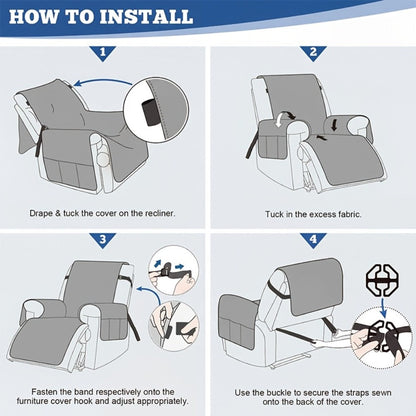 HOW TO INSTALL

1

Drape & tuck the cover on the recliner.

2

Tuck in the excess fabric.

3

Fasten the band respectively onto the furniture cover hook and adjust appropriately.

4

Use the buckle to secure the straps sewn onto the back of the cover.