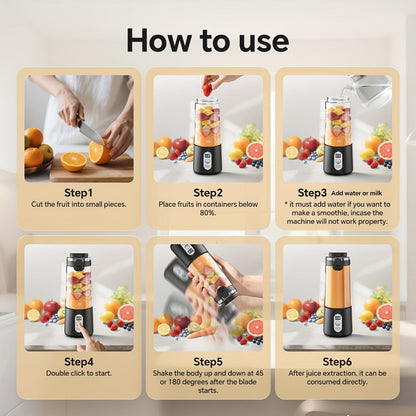 How to use

Step1
Cut the fruit into small pieces.

Step2
Place fruits in containers below 80%.

Step3 Add water or milk
* it must add water if you want to make a smoothie, incase the machine will not work property.

Step4
Double click to start.

Step5
Shake the body up and down at 45 or 180 degrees after the blade starts.

Step6
After juice extraction, it can be consumed directly.