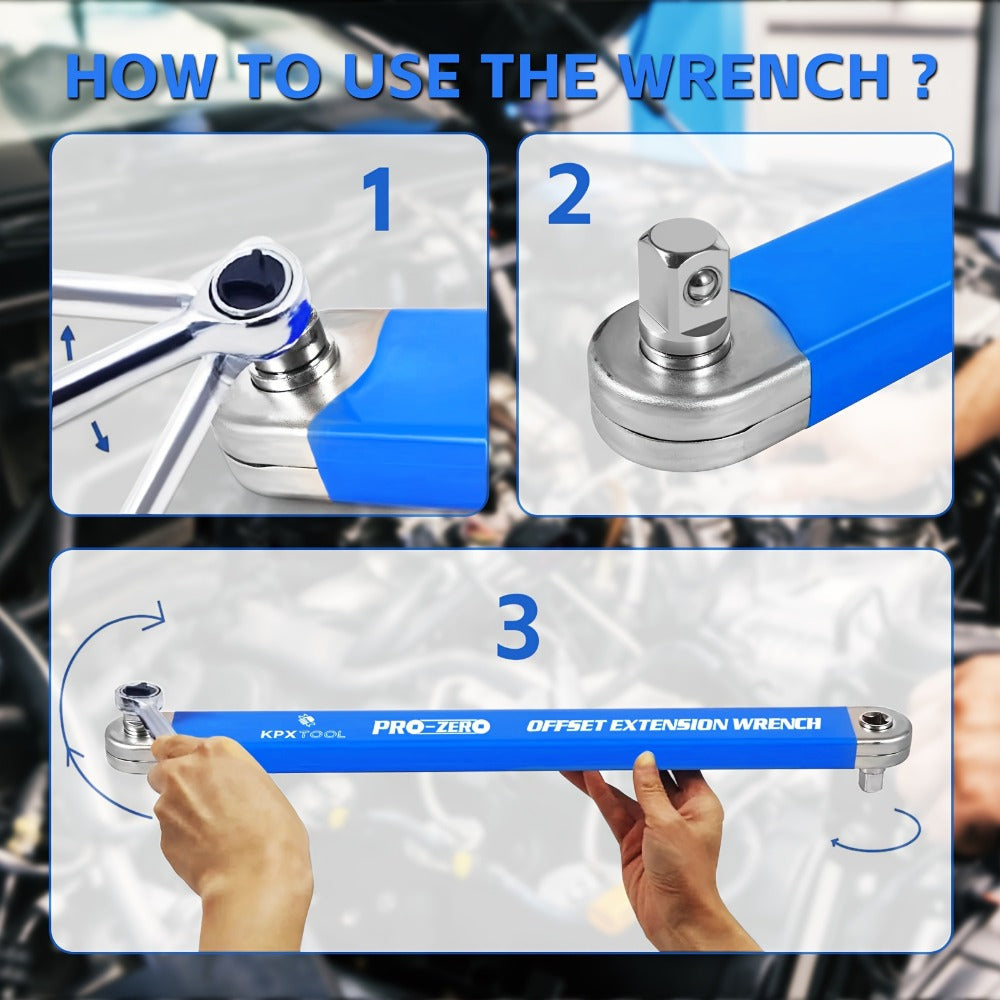 HOW TO USE THE WRENCH ?

1

2

3

KPXTOOL PRO-ZERO OFFSET EXTENSION WRENCH