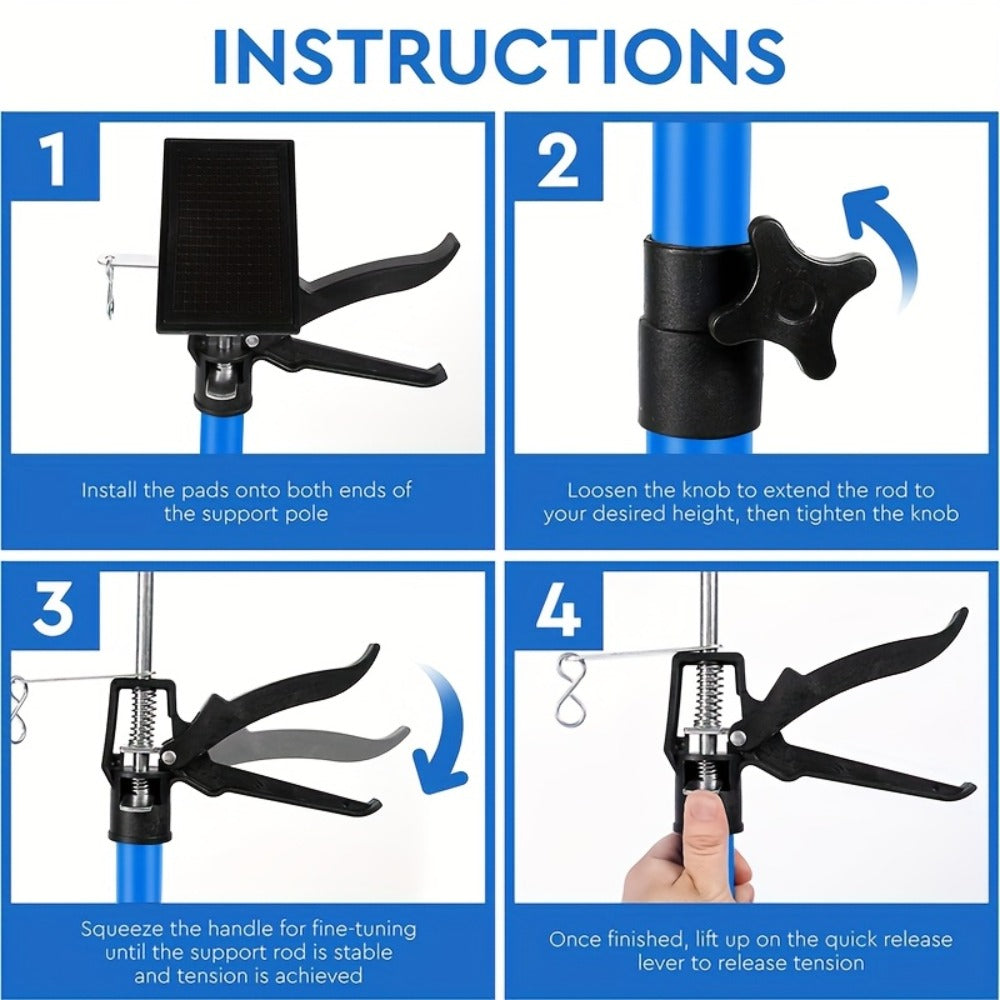 INSTRUCTIONS

1

Install the pads onto both ends of the support pole

2

Loosen the knob to extend the rod to your desired height, then tighten the knob

3

Squeeze the handle for fine-tuning until the support rod is stable and tension is achieved

4

Once finished, lift up on the quick release lever to release tension