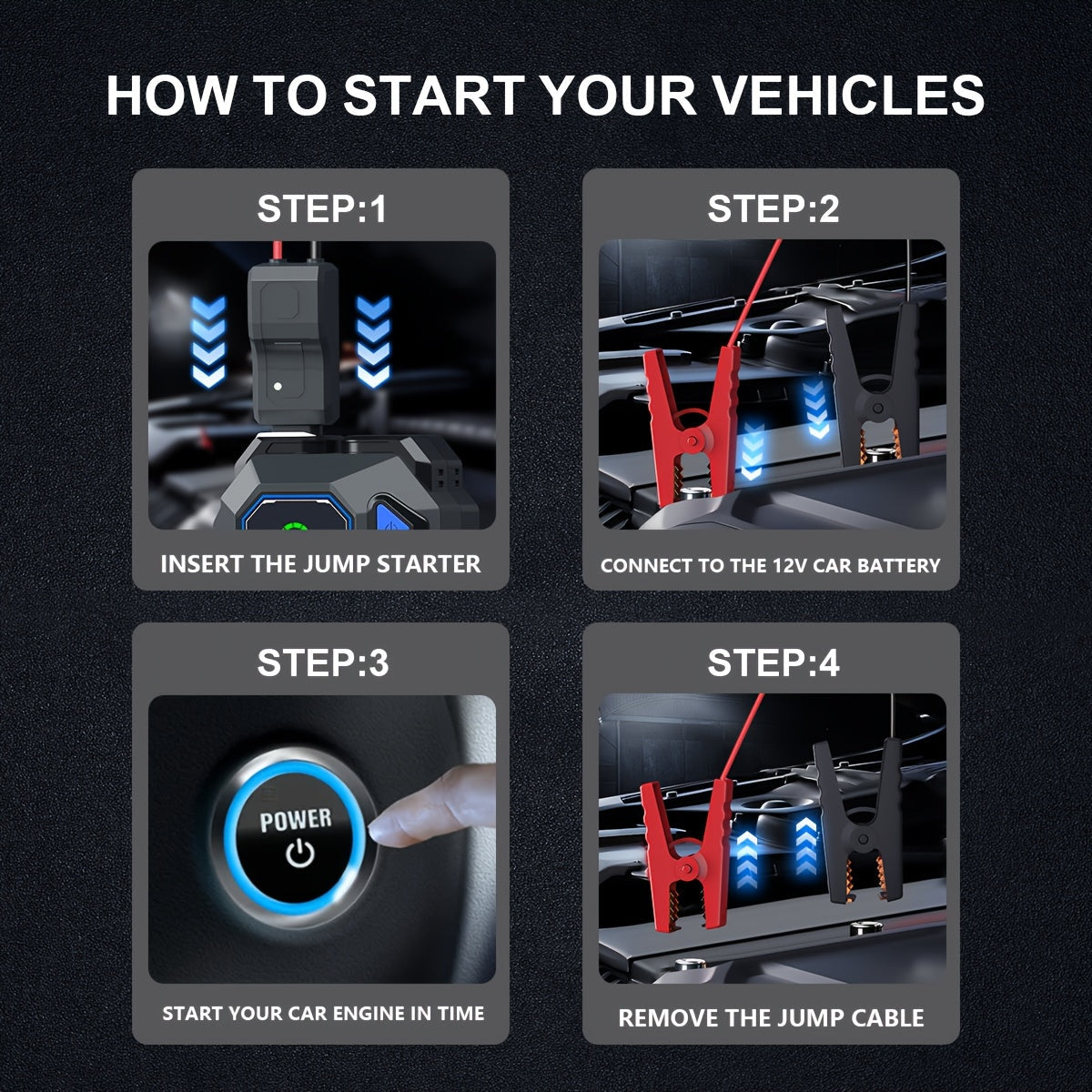 HOW TO START YOUR VEHICLES

STEP:1

INSERT THE JUMP STARTER

STEP:2

CONNECT TO THE 12V CAR BATTERY

STEP:3

POWER

START YOUR CAR ENGINE IN TIME

STEP:4

REMOVE THE JUMP CABLE