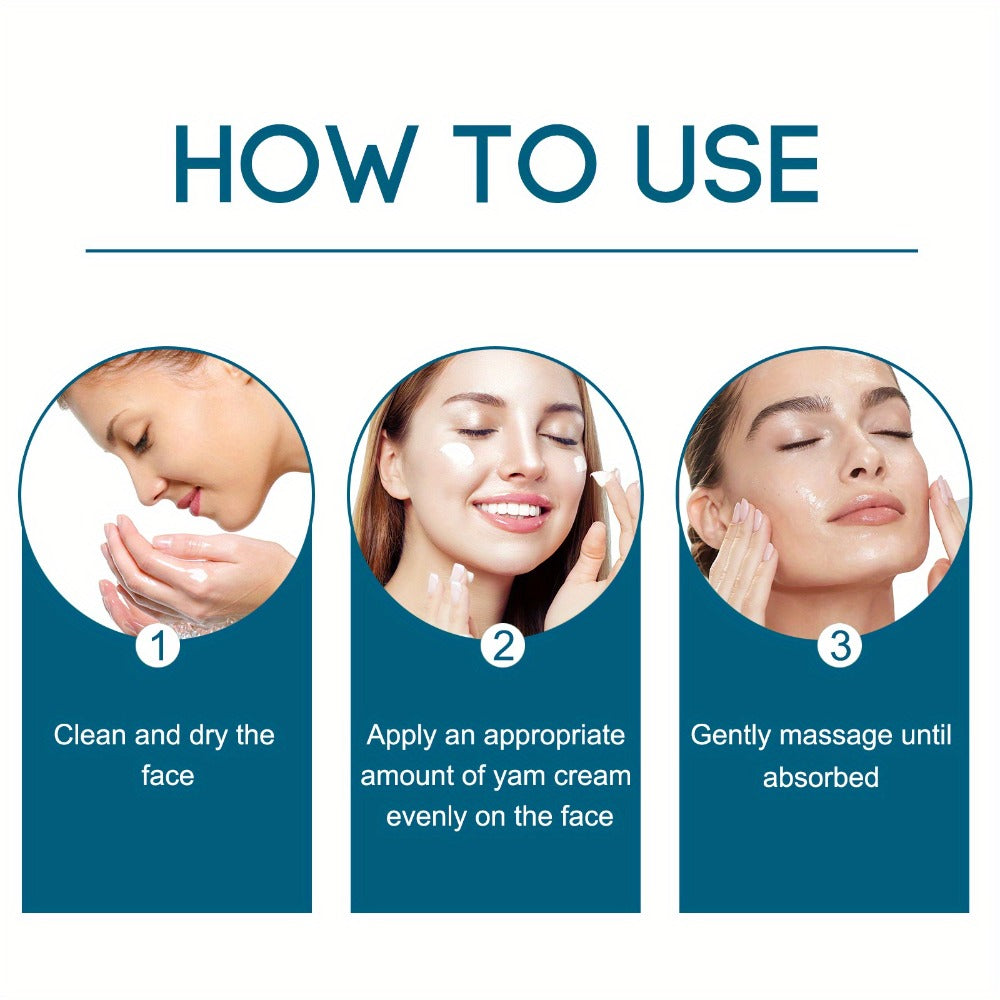 HOW TO USE

1

Clean and dry the face

2

Apply an appropriate amount of yam cream evenly on the face

3

Gently massage until absorbed