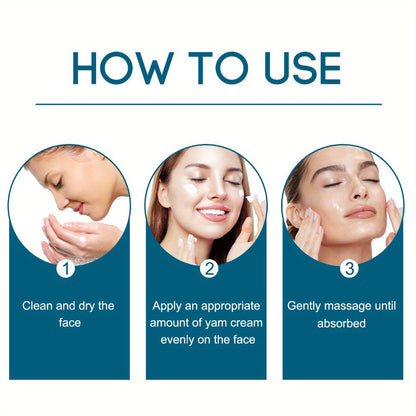 HOW TO USE

1

Clean and dry the face

2

Apply an appropriate amount of yam cream evenly on the face

3

Gently massage until absorbed