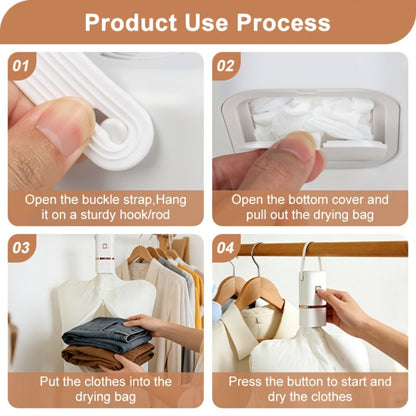 Product Use Process

01

Open the buckle strap,Hang it on a sturdy hook/rod

02

Open the bottom cover and pull out the drying bag

03

Put the clothes into the drying bag

04

Press the button to start and dry the clothes