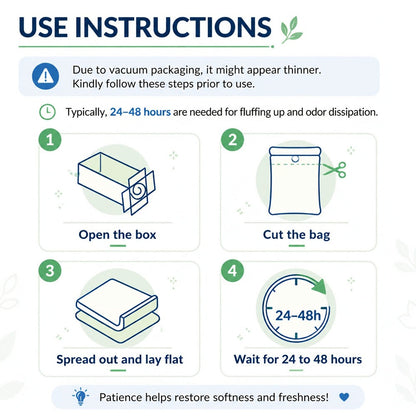 USE INSTRUCTIONS

Due to vacuum packaging, it might appear thinner. Kindly follow these steps prior to use.

Typically, 24–48 hours are needed for fluffing up and odor dissipation.

1
Open the box

2
Cut the bag

3
Spread out and lay flat

4
24–48h
Wait for 24 to 48 hours

Patience helps restore softness and freshness!