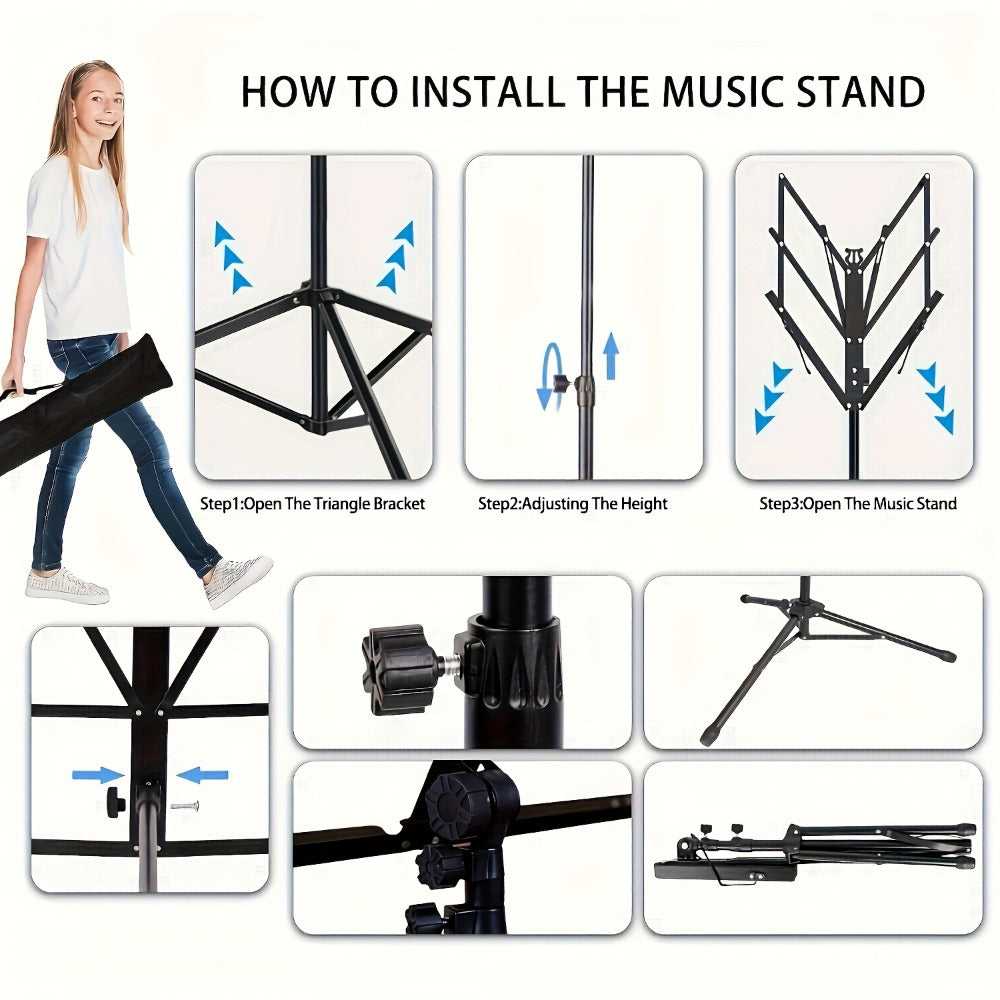 HOW TO INSTALL THE MUSIC STAND

Step1:Open The Triangle Bracket

Step2:Adjusting The Height

Step3:Open The Music Stand