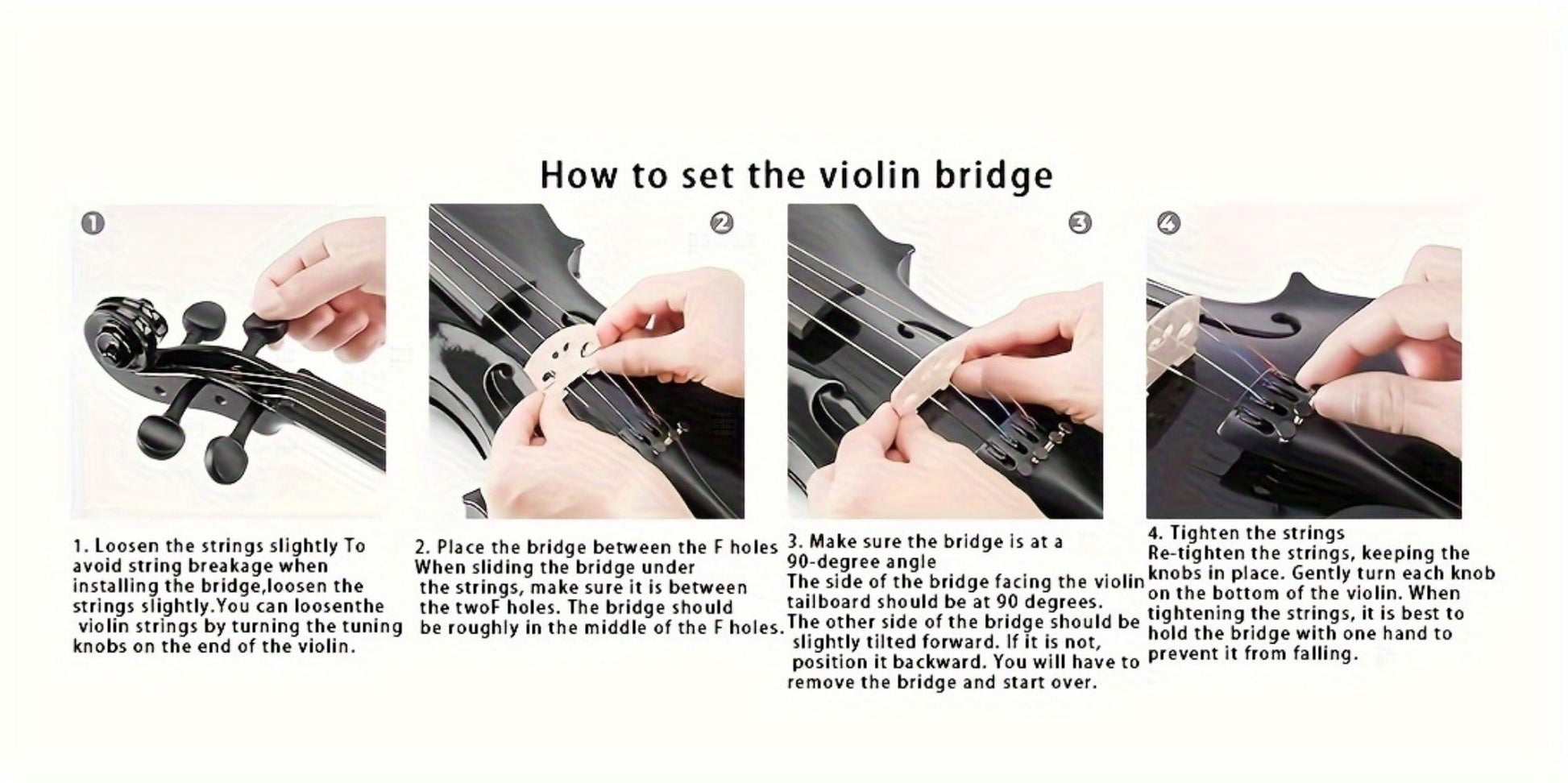 How to set the violin bridge

①

②

③

④

1. Loosen the strings slightly To avoid string breakage when installing the bridge,loosen the strings slightly.You can loosenthe violin strings by turning the tuning knobs on the end of the violin.

2. Place the bridge between the F holes When sliding the bridge under the strings, make sure it is between the twoF holes. The bridge should be roughly in the middle of the F holes.

3. Make sure the bridge is at a 90-degree angle
The side of the bridge facing the violin tailboard should be at 90 degrees.
The other side of the bridge should be slightly tilted forward. If it is not, position it backward. You will have to remove the bridge and start over.

4. Tighten the strings
Re-tighten the strings, keeping the knobs in place. Gently turn each knob on the bottom of the violin. When tightening the strings, it is best to hold the bridge with one hand to prevent it from falling.