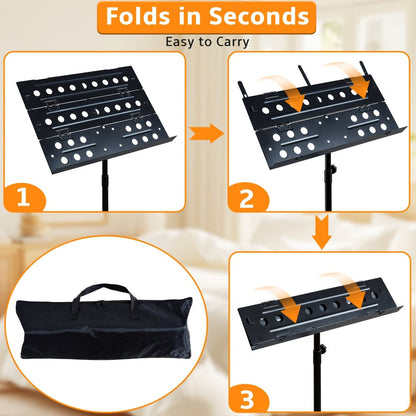 Folds in Seconds
Easy to Carry

1

2

3