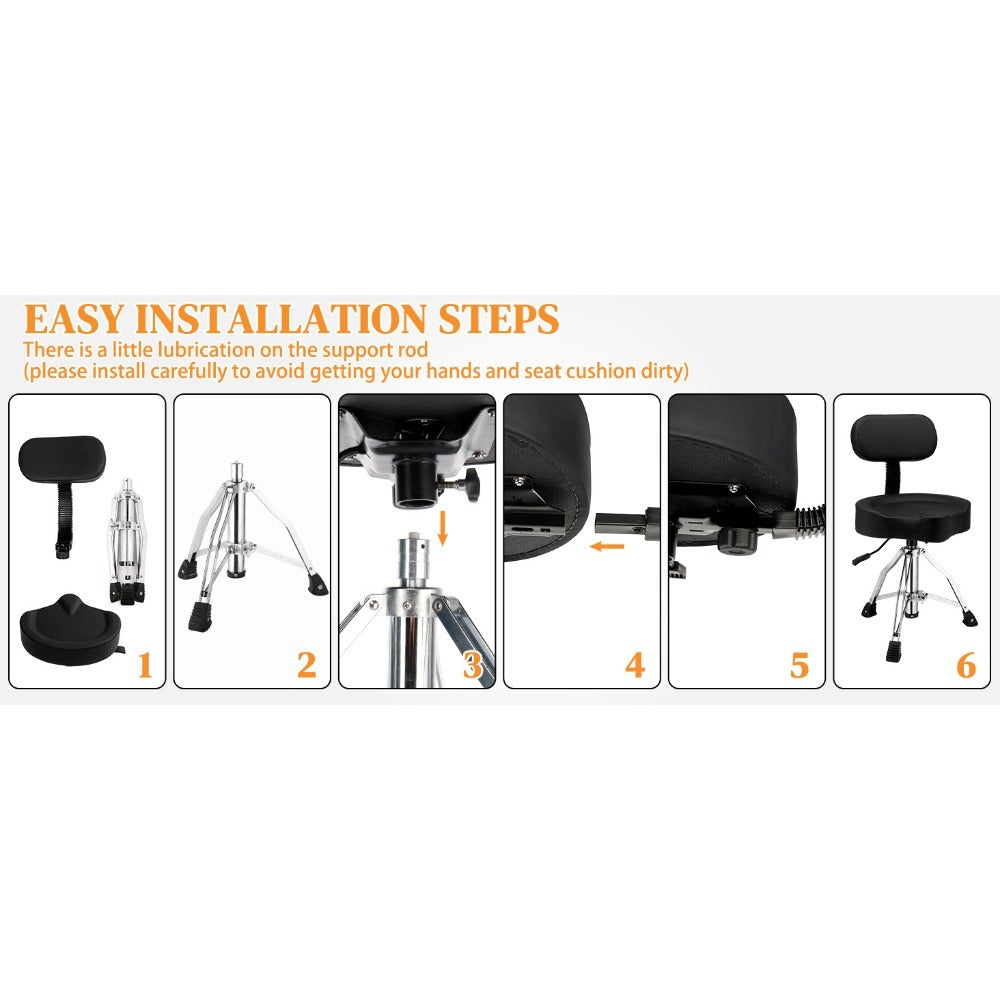 EASY INSTALLATION STEPS
There is a little lubrication on the support rod
(please install carefully to avoid getting your hands and seat cushion dirty)

1

2

3

4

5

6