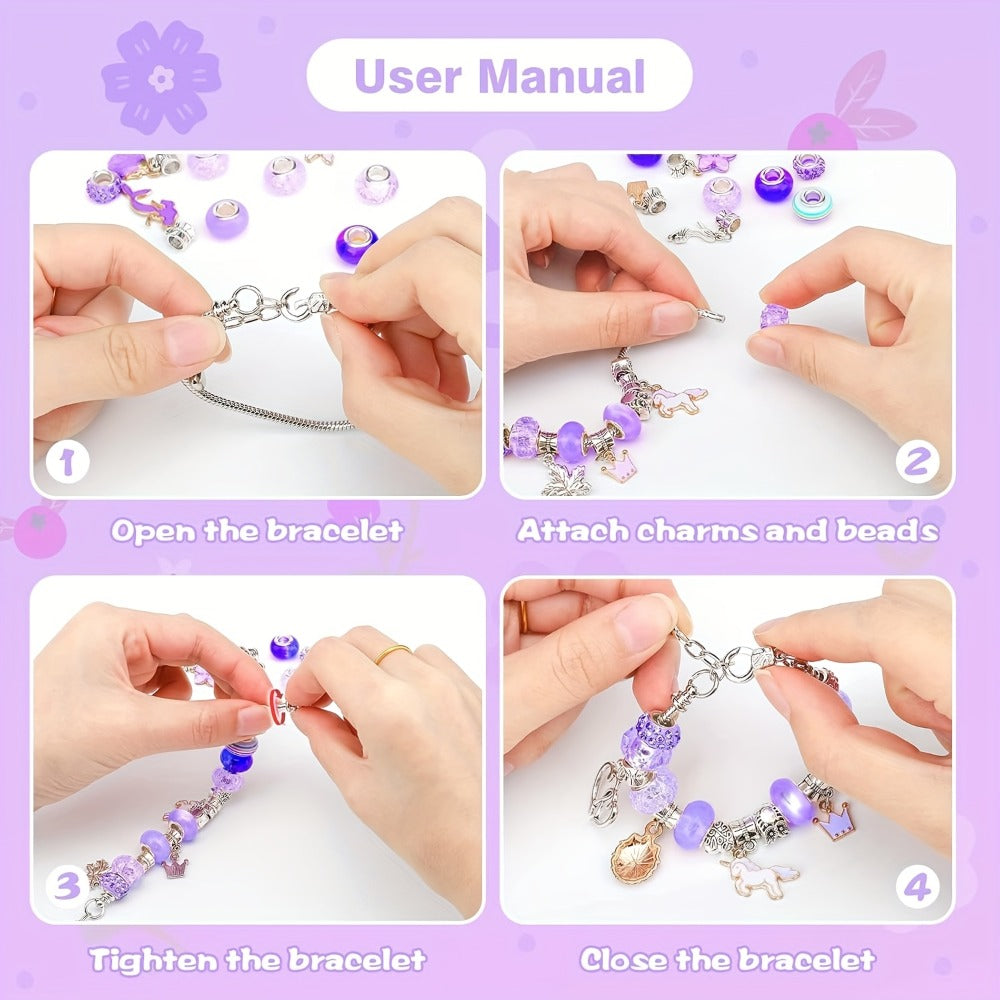 User Manual

1

Open the bracelet

2

Attach charms and beads

3

Tighten the bracelet

4

Close the bracelet