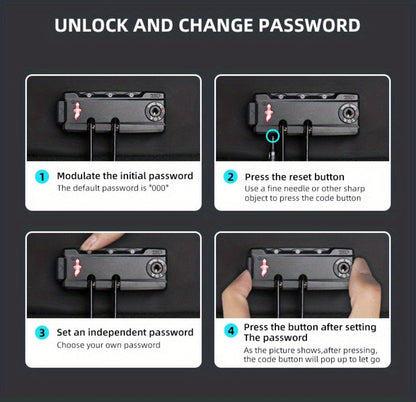 UNLOCK AND CHANGE PASSWORD

1 Modulate the initial password
The default password is "000"

2 Press the reset button
Use a fine needle or other sharp object to press the code button

3 Set an independent password
Choose your own password

4 Press the button after setting The password
As the picture shows,after pressing, the code button will pop up to let go