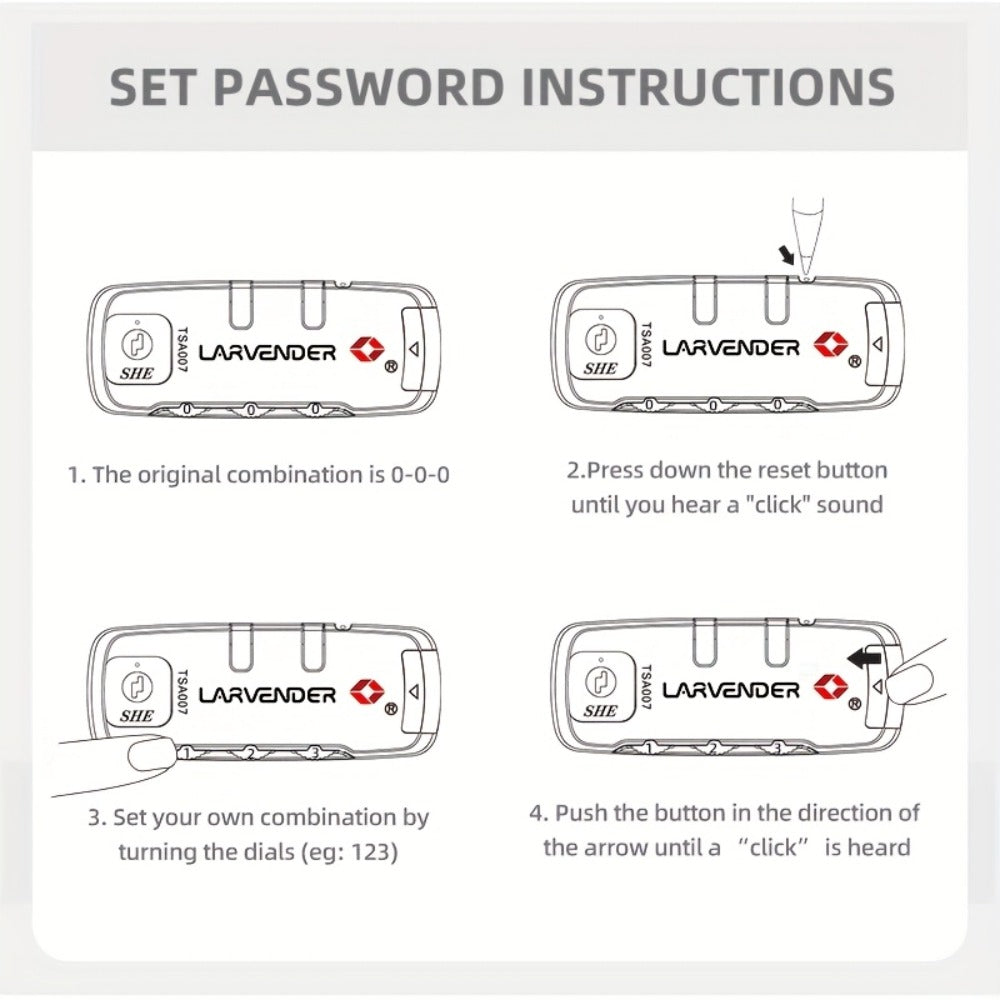 SET PASSWORD INSTRUCTIONS

SHE TSA007 LARVENDER ®
0 0 0

1. The original combination is 0-0-0

SHE TSA007 LARVENDER ®
0 0 0

2.Press down the reset button until you hear a "click" sound

SHE TSA007 LARVENDER ®
1 2 3

3. Set your own combination by turning the dials (eg: 123)

SHE TSA007 LARVENDER ®
1 2 3

4. Push the button in the direction of the arrow until a “click” is heard