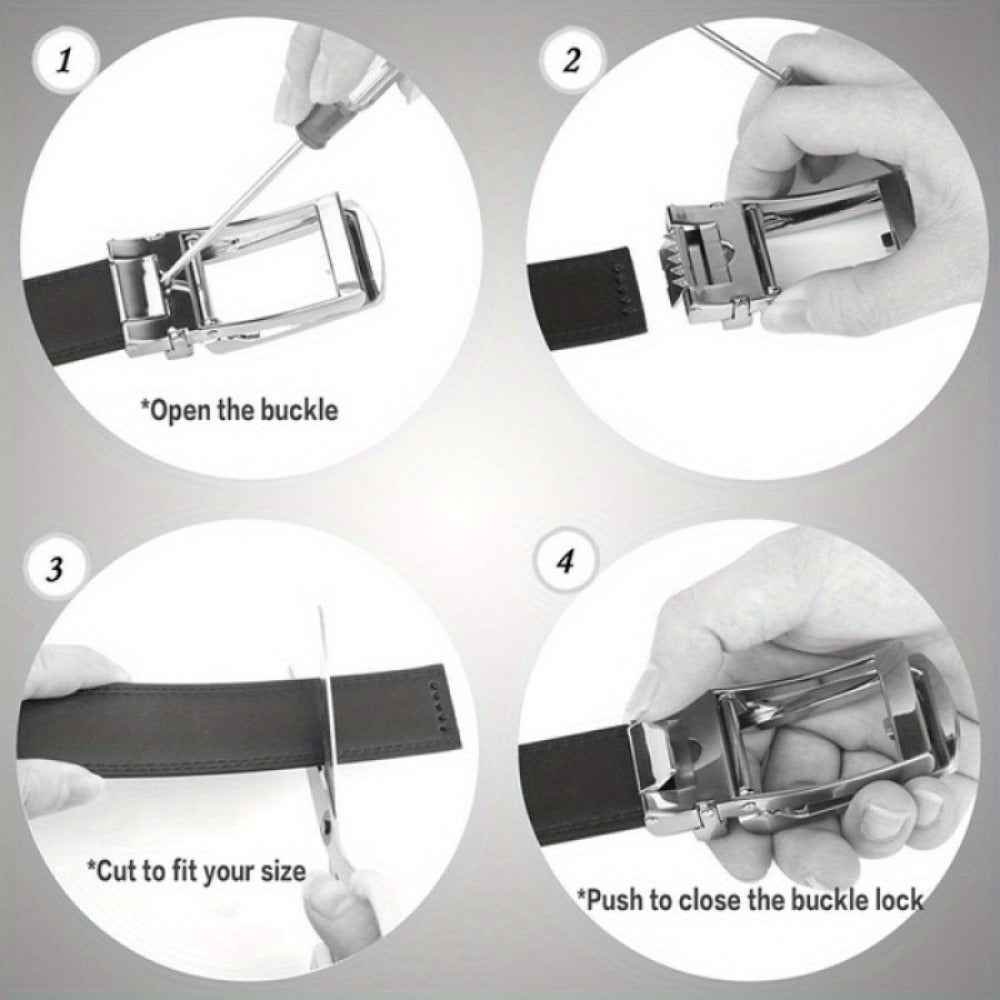 1

*Open the buckle

2

3

*Cut to fit your size

4

*Push to close the buckle lock