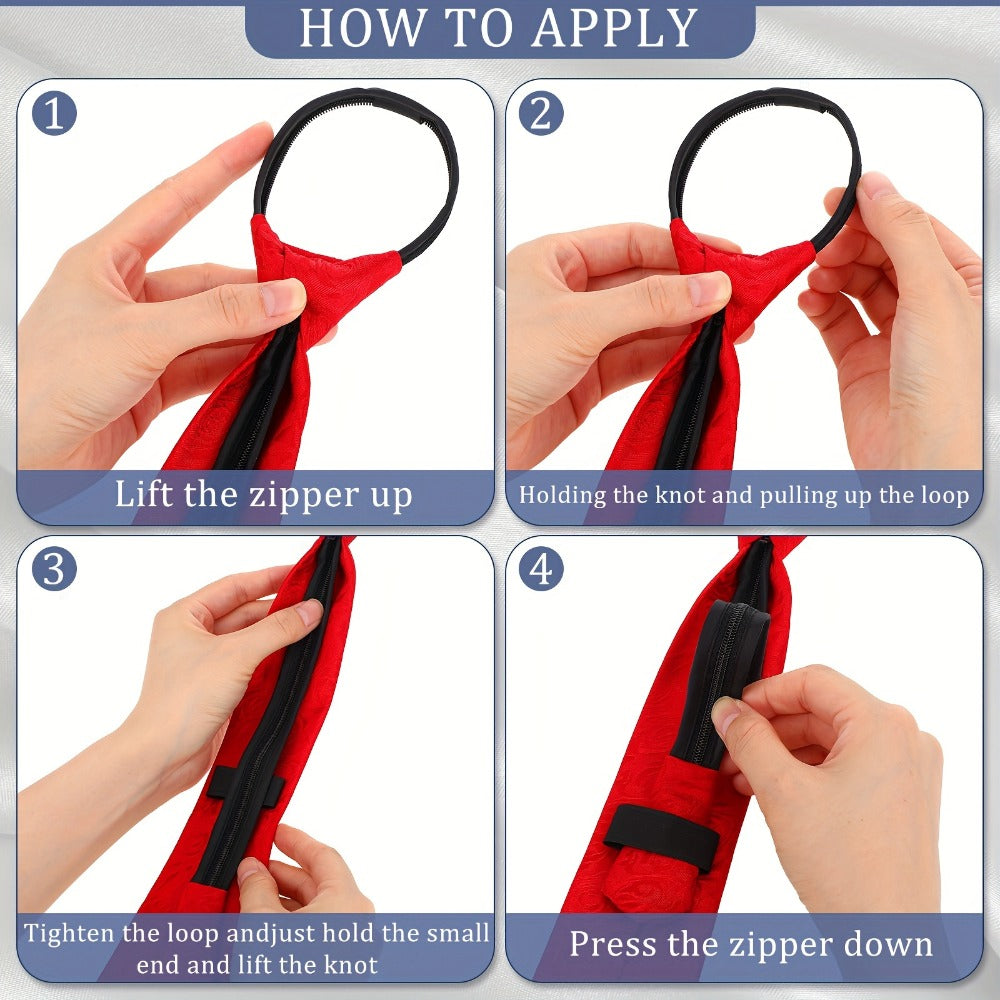 HOW TO APPLY

1

Lift the zipper up

2

Holding the knot and pulling up the loop

3

Tighten the loop andjust hold the small end and lift the knot

4

Press the zipper down